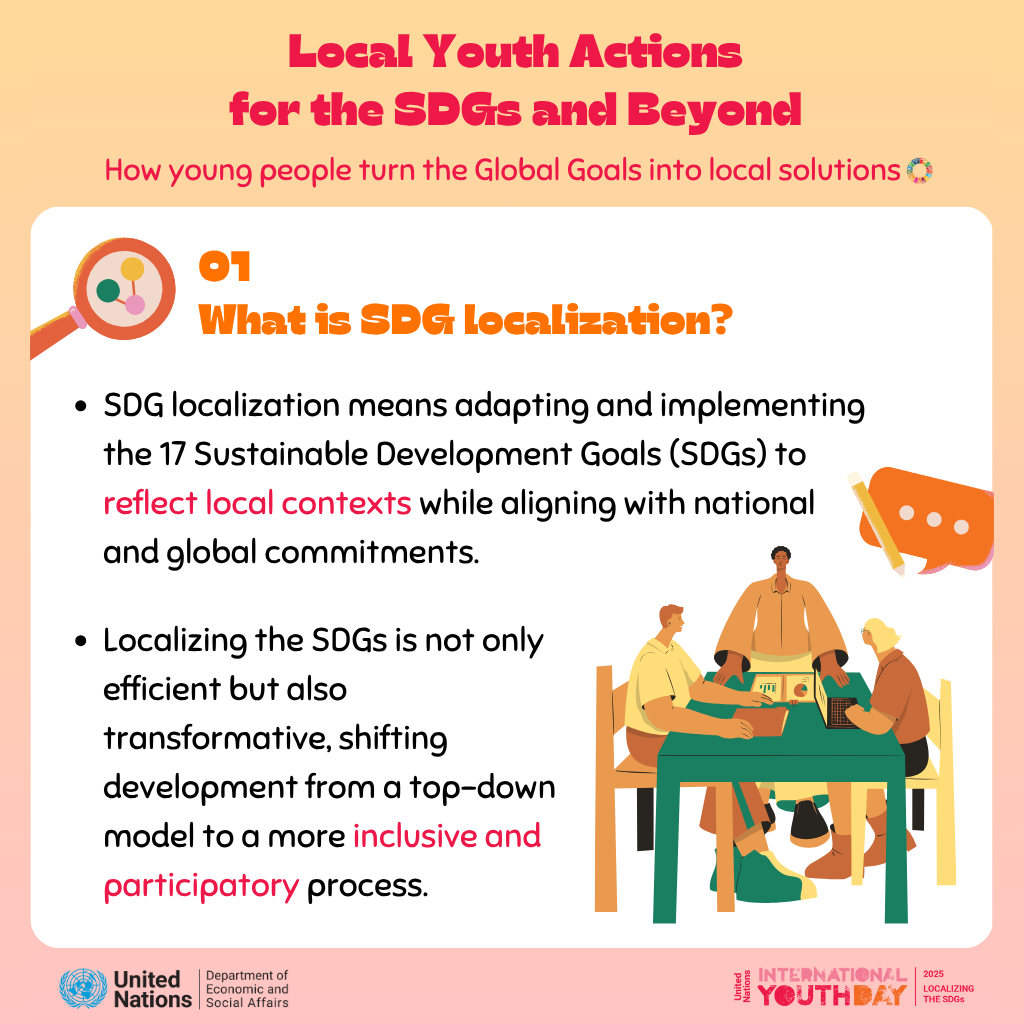 Local Youth Actions for the SDGs and Beyond

How young people turn the Global Goals into local solutions

01
What is SDG localization?

• SDG localization means adapting and implementing the 17 Sustainable Development Goals (SDGs) to reflect local contexts while aligning with national and global commitments.

• Localizing the SDGs is not only efficient but also transformative, shifting development from a top-down model to a more inclusive and participatory process.

United Nations | Department of Economic and Social Affairs

United Nations INTERNATIONAL YOUTH DAY | 2025 LOCALIZING THE SDGs